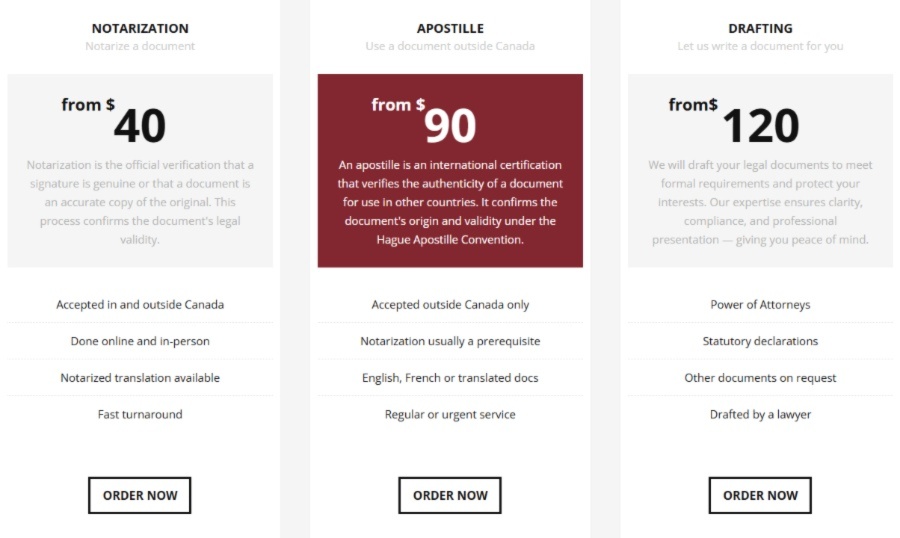 NOTARIZATION

Notarize a document

from $ 40

Notarization is the official verification that a signature is genuine or that a document is an accurate copy of the original. This process confirms the document's legal validity.

Accepted in and outside Canada

Done online and in-person

Notarized translation available

Fast turnaround

ORDER NOW

APOSTILLE

Use a document outside Canada

from $ 90

An apostille is an international certification that verifies the authenticity of a document for use in other countries. It confirms the document's origin and validity under the Hague Apostille Convention.

Accepted outside Canada only

Notarization usually a prerequisite

English, French or translated docs

Regular or urgent service

ORDER NOW

DRAFTING

Let us write a document for you

from$ 120

We will draft your legal documents to meet formal requirements and protect your interests. Our expertise ensures clarity, compliance, and professional presentation — giving you peace of mind.

Power of Attorneys

Statutory declarations

Other documents on request

Drafted by a lawyer

ORDER NOW